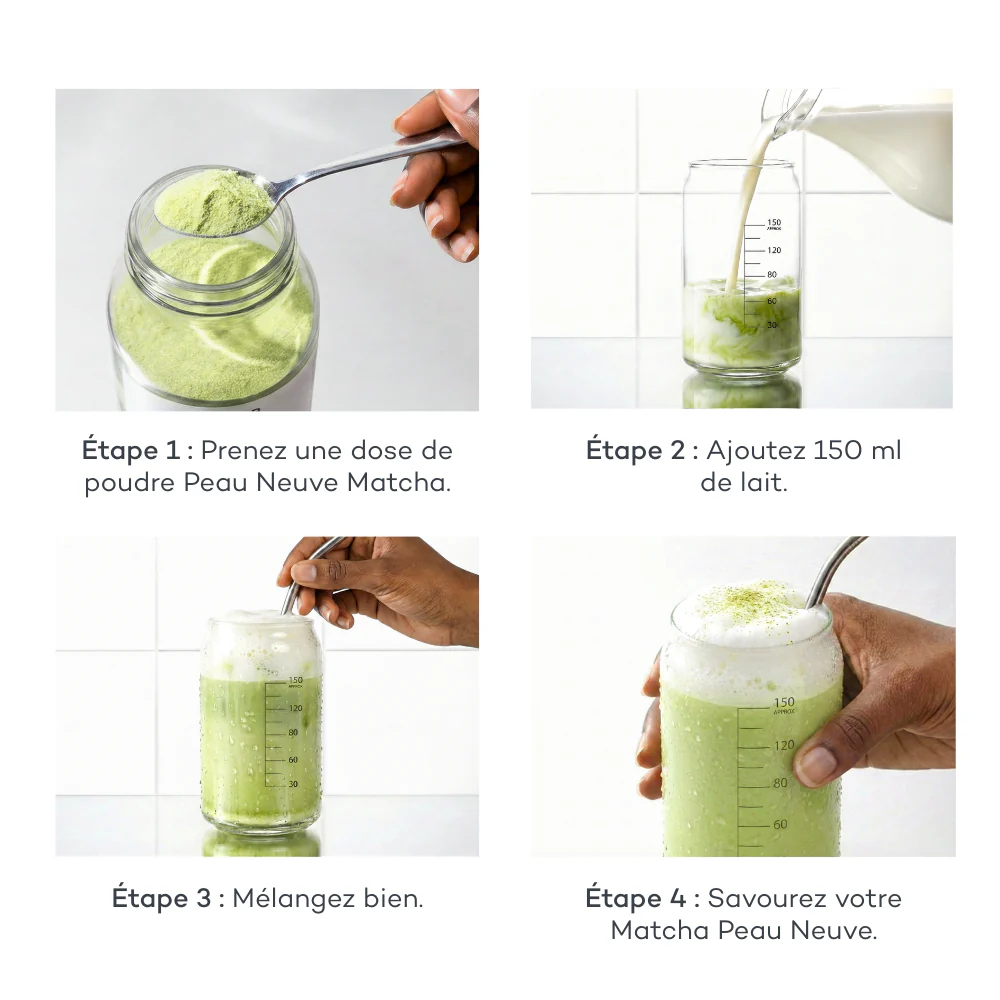 150
APPROX
120
80
60
30

Étape 1 : Prenez une dose de poudre Peau Neuve Matcha.

Étape 2 : Ajoutez 150 ml de lait.

150
APPROX
120
80
60
30

150
APPROX
120
80
60

Étape 3 : Mélangez bien.

Étape 4 : Savourez votre Matcha Peau Neuve.